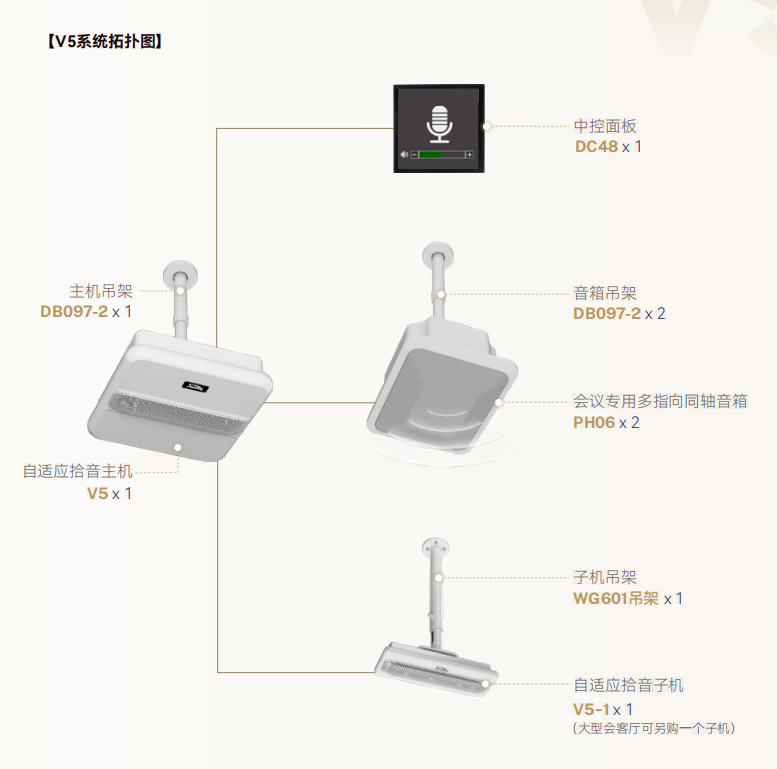 【V5系统拓扑图】

中控面板
DC48 x 1

主机吊架
DB097-2 x 1

音箱吊架
DB097-2 x 2

会议专用多指向同轴音箱
PH06 x 2

自适应拾音主机
V5 x 1

子机吊架
WG601吊架 x 1

自适应拾音子机
V5-1 x 1
(大型会客厅可另购一个子机)