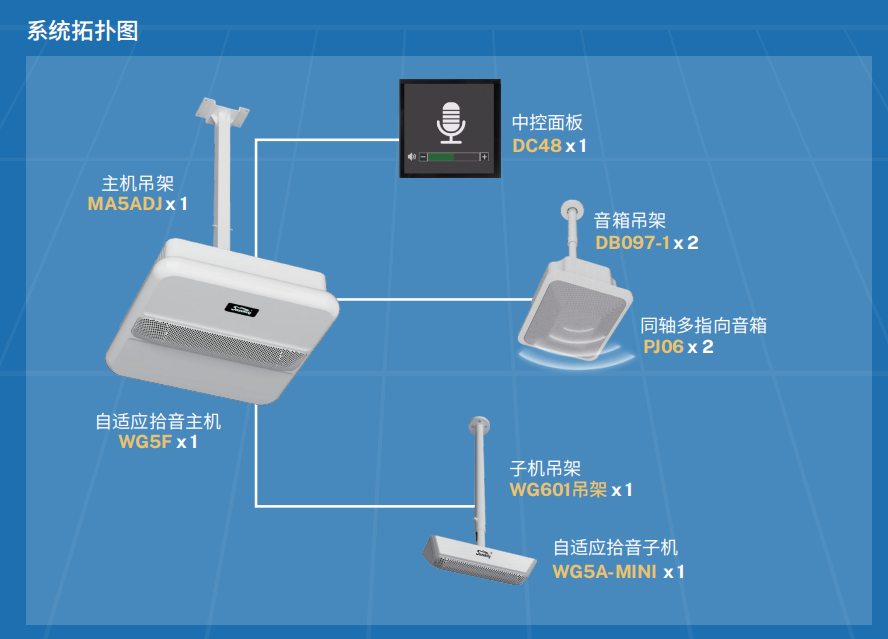 系统拓扑图

主机吊架
MA5ADJ x 1

中控面板
DC48 x 1

音箱吊架
DB097-1 x 2

同轴多指向音箱
PJ06 x 2

自适应拾音主机
WG5F x 1

子机吊架
WG601吊架 x 1

自适应拾音子机
WG5A-MINI x 1